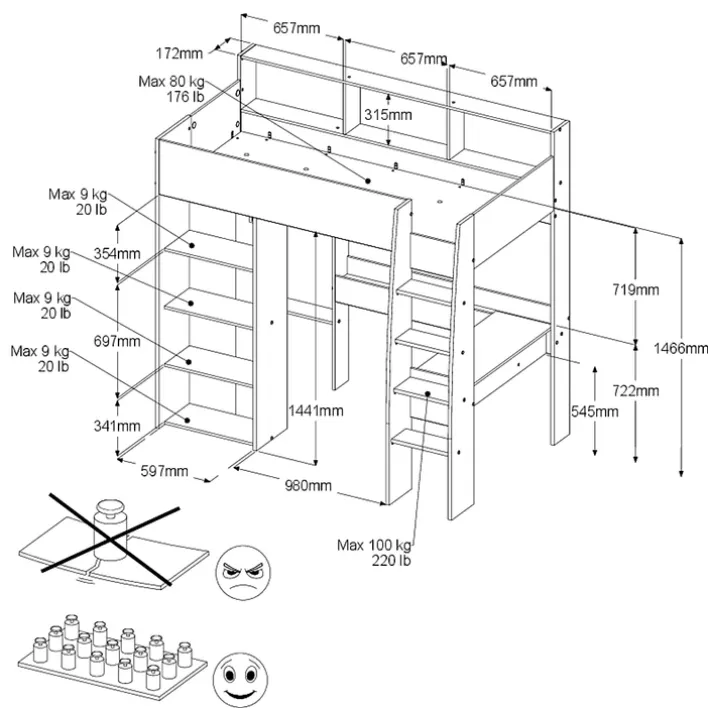 657mm

172mm

657mm

657mm

Max 80 kg
176 lb

315mm

Max 9 kg
20 lb

354mm

Max 9 kg
20 lb

Max 9 kg
20 lb

697mm

Max 9 kg
20 lb

341mm

1441mm

719mm

1466mm

722mm

545mm

597mm

980mm

Max 100 kg
220 lb