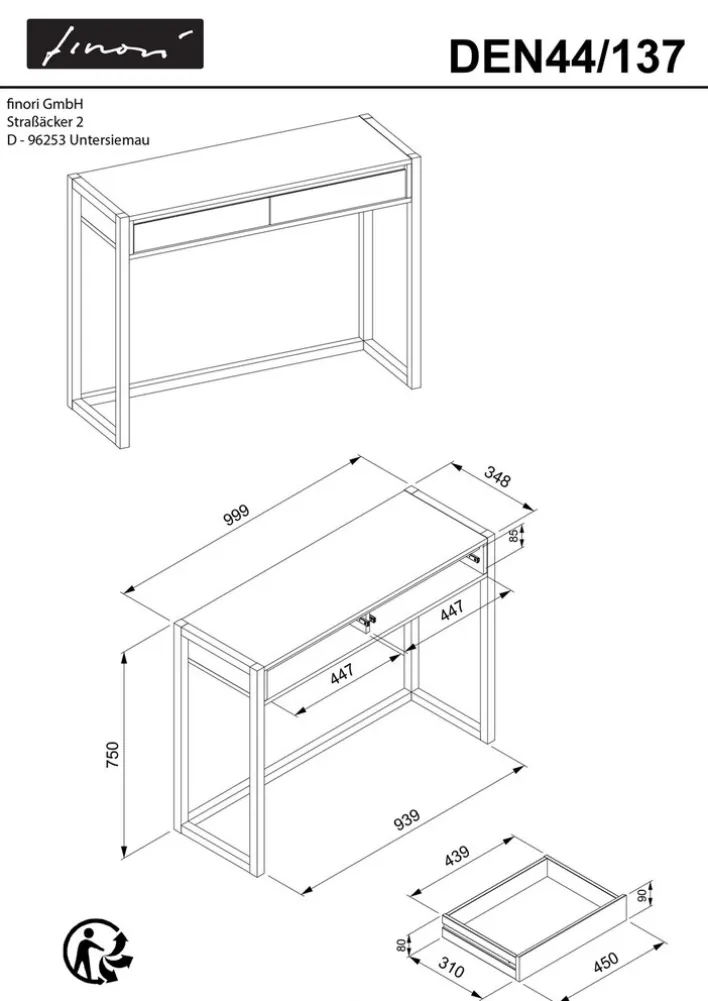 finori

DEN44/137

finori GmbH
Straßäcker 2
D - 96253 Untersiemau

999

348

85

447

447

750

939

439

90

80

310

450