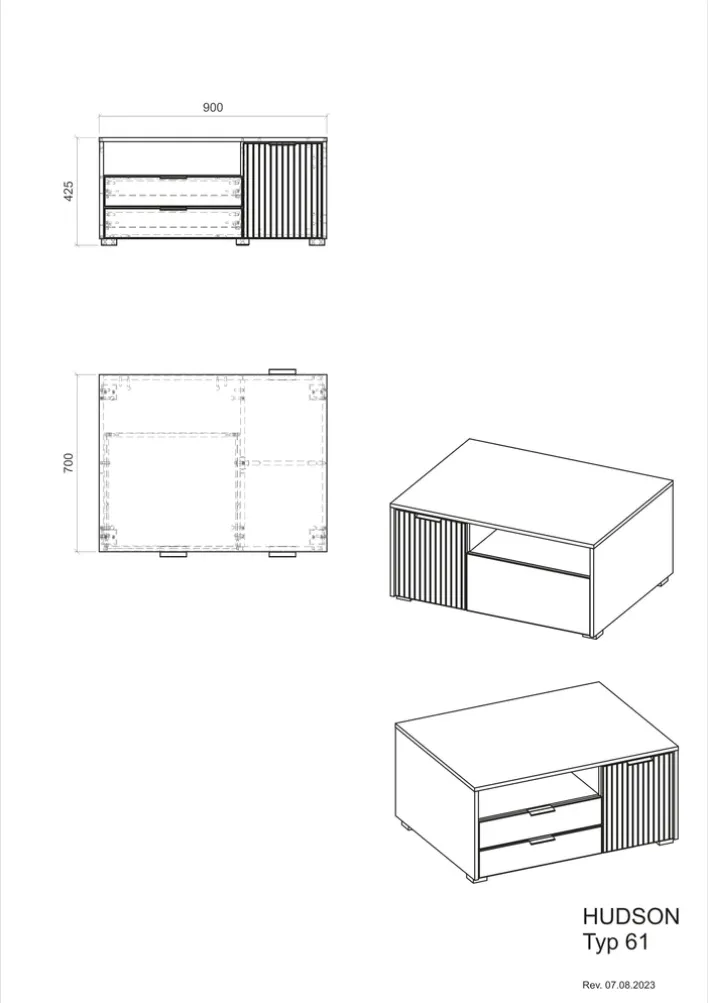 900

425

700

HUDSON
Typ 61

Rev. 07.08.2023